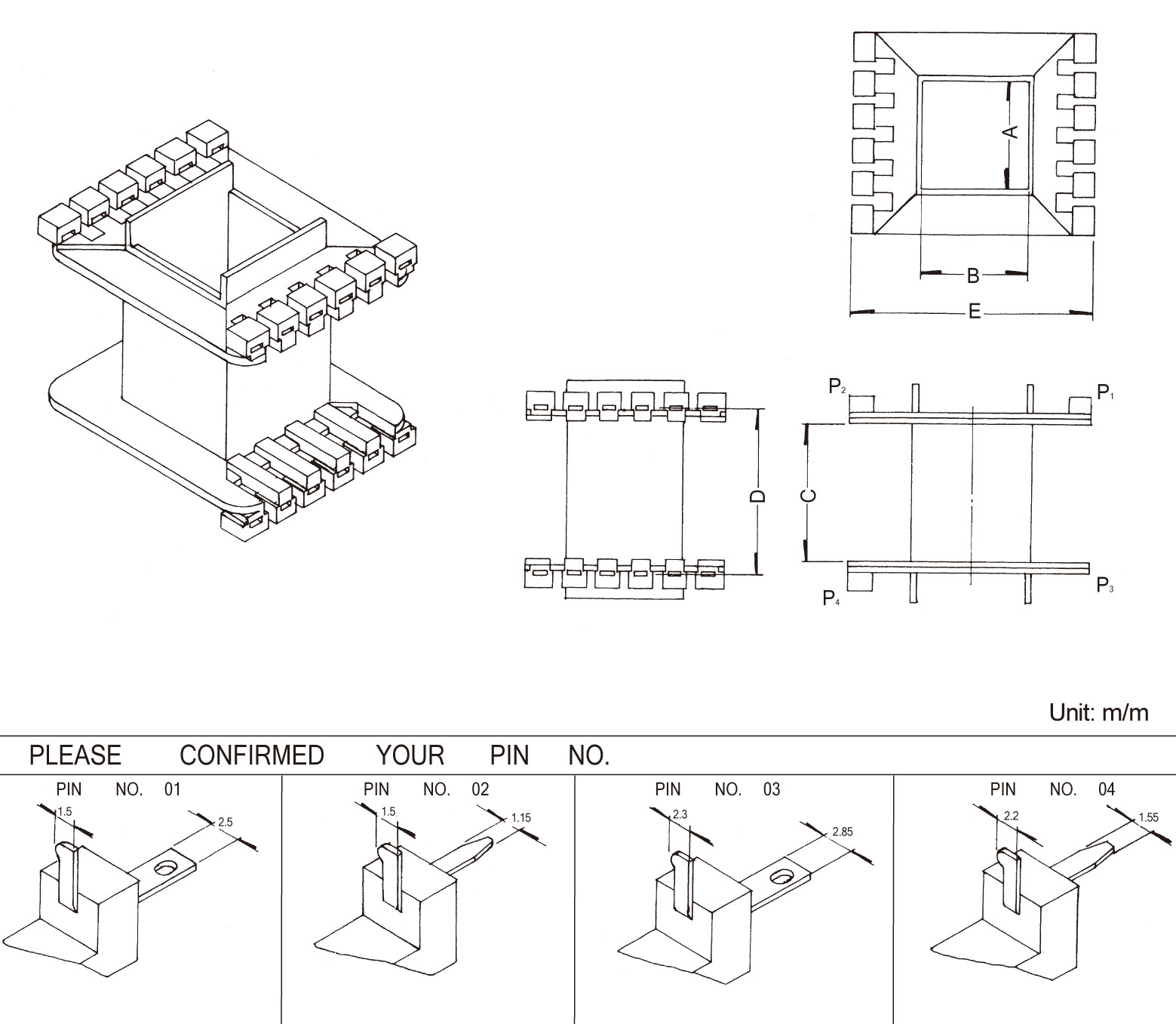 A
B
E
$P_2$
$P_1$
D
C
$P_4$
$P_3$

Unit: m/m

PLEASE CONFIRMED YOUR PIN NO.

PIN NO. 01
1.5
2.5

PIN NO. 02
1.5
1.15

PIN NO. 03
2.3
2.85

PIN NO. 04
2.2
1.55