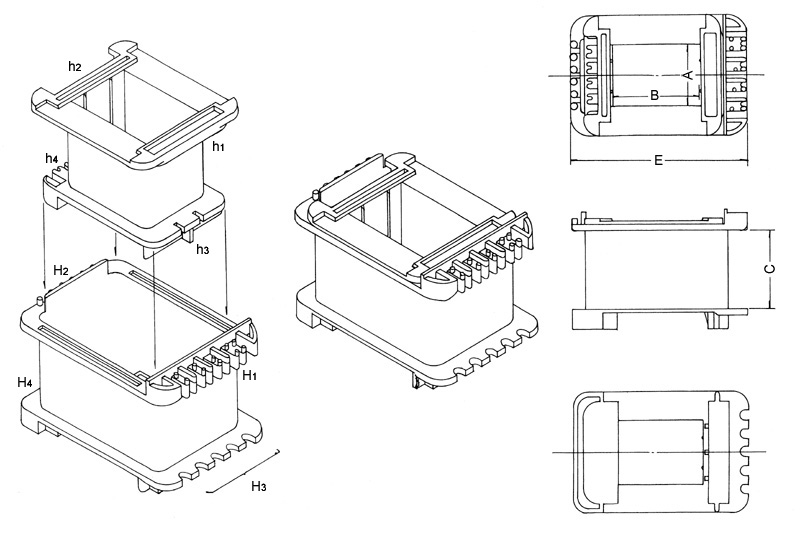 h2
h1
h4
h3
H2
H1
H4
H3
A
B
E
C