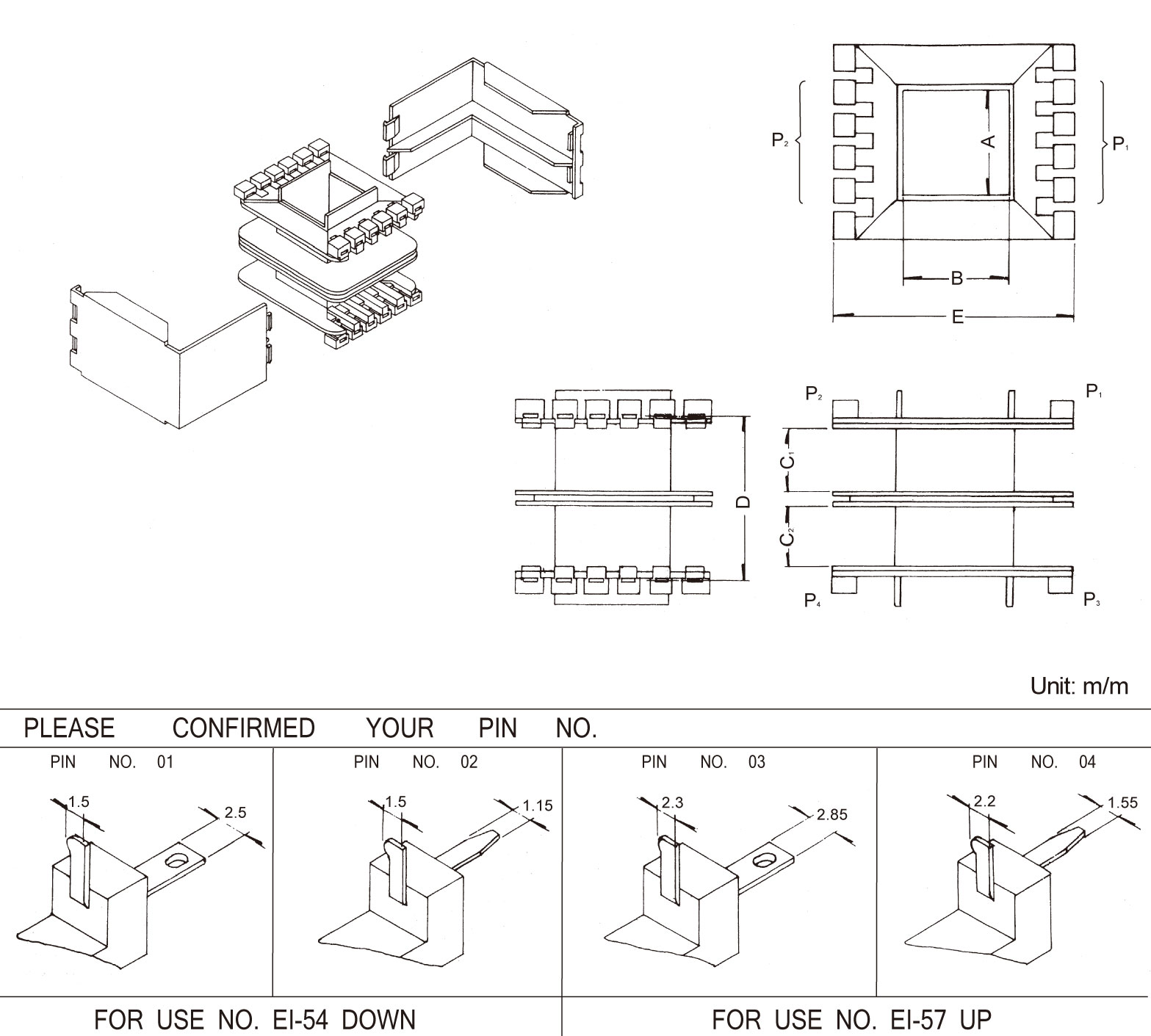 $P_2$

A

$P_1$

B

E

$P_2$

$P_1$

$C_1$

D

$C_2$

$P_4$

$P_3$

Unit: m/m

PLEASE CONFIRMED YOUR PIN NO.

PIN NO. 01

1.5

2.5

PIN NO. 02

1.5

1.15

PIN NO. 03

2.3

2.85

PIN NO. 04

2.2

1.55

FOR USE NO. EI-54 DOWN

FOR USE NO. EI-57 UP