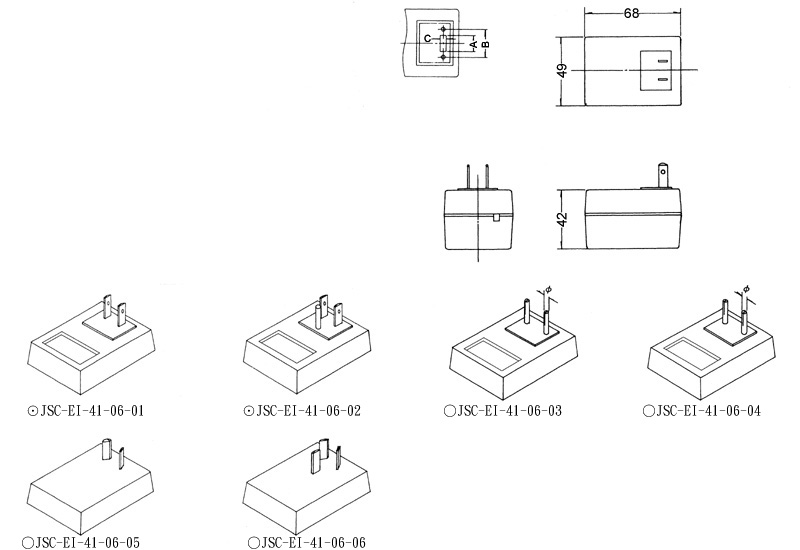 C
A
B
68
49
42
ø
ø
⊙JSC-EI-41-06-01
⊙JSC-EI-41-06-02
○JSC-EI-41-06-03
○JSC-EI-41-06-04
○JSC-EI-41-06-05
○JSC-EI-41-06-06