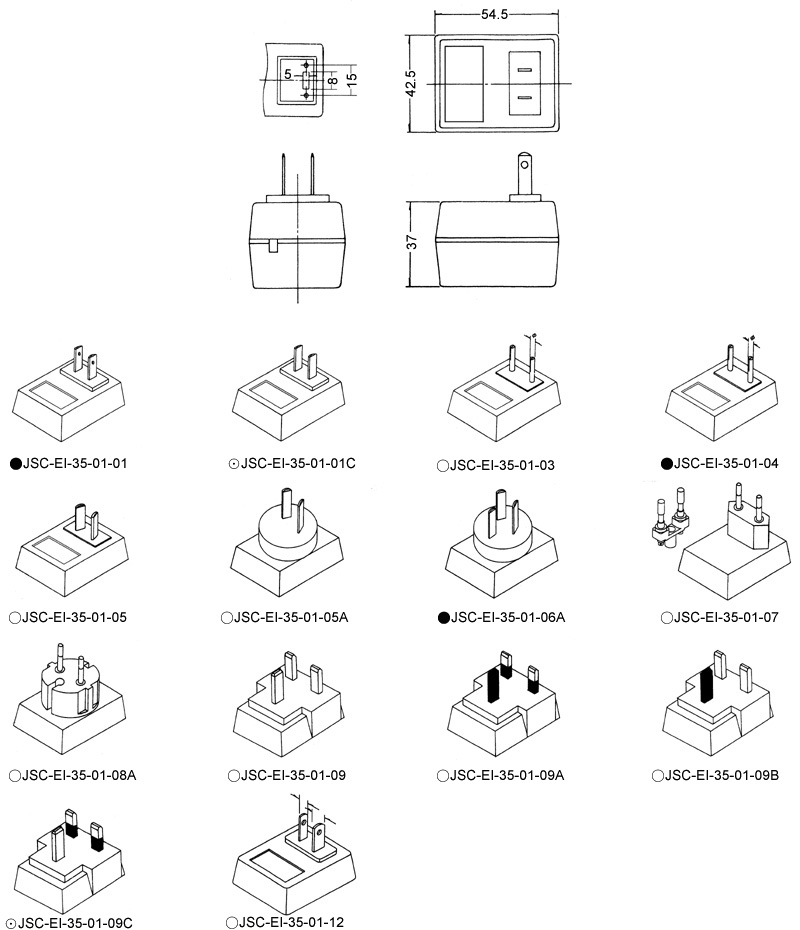 5
8
15
54.5
42.5
37

●JSC-EI-35-01-01
⊙JSC-EI-35-01-01C
○JSC-EI-35-01-03
●JSC-EI-35-01-04
○JSC-EI-35-01-05
○JSC-EI-35-01-05A
●JSC-EI-35-01-06A
○JSC-EI-35-01-07
○JSC-EI-35-01-08A
○JSC-EI-35-01-09
○JSC-EI-35-01-09A
○JSC-EI-35-01-09B
⊙JSC-EI-35-01-09C
○JSC-EI-35-01-12